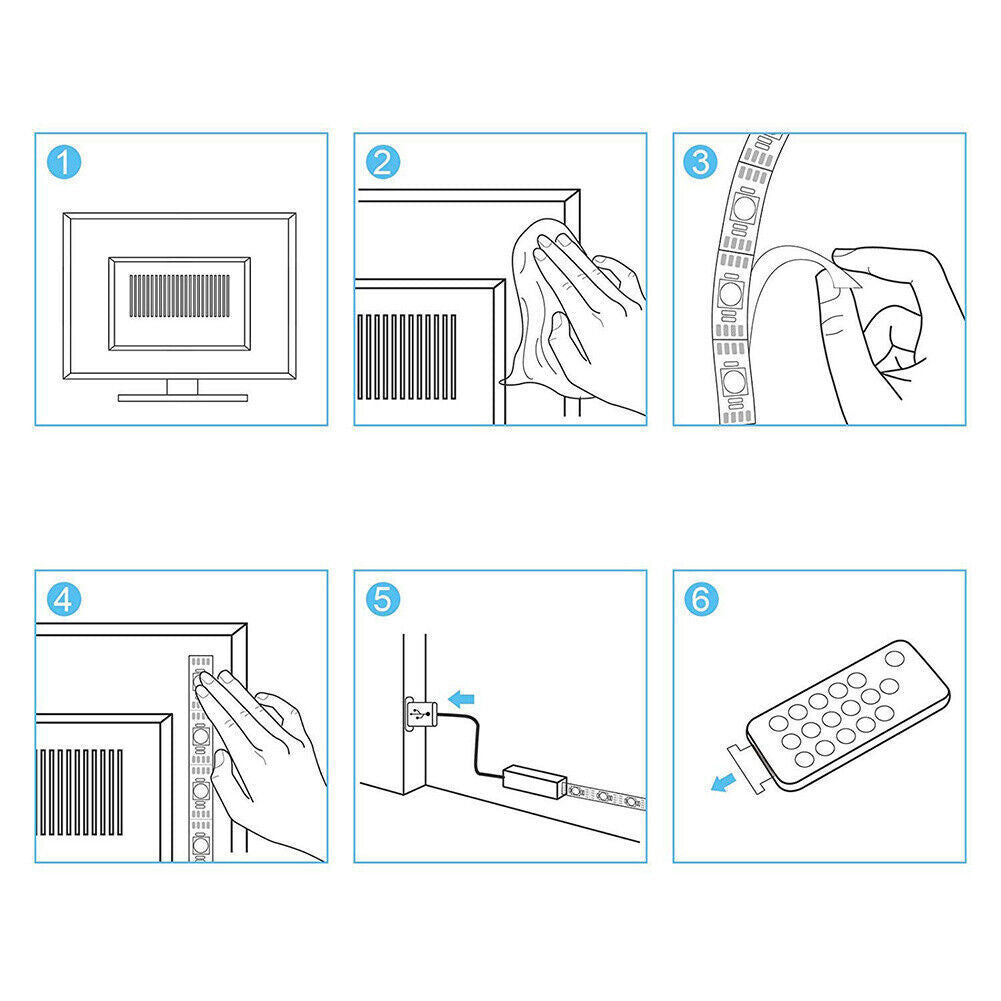 1

2

3

4

5

6